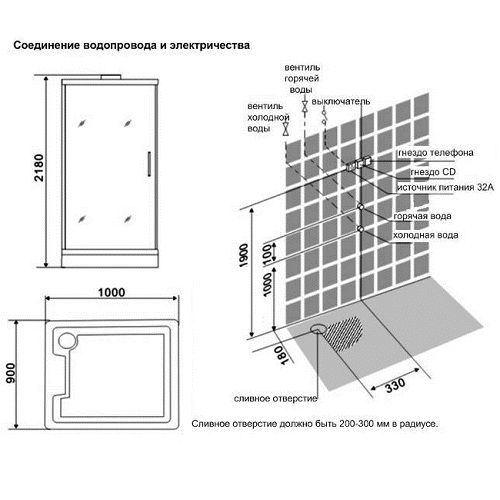 Соединение водопровода и электричества

2180

1000

900

вентиль горячей воды

вентиль холодной воды

выключатель

гнездо телефона

гнездо CD

источник питания 32А

горячая вода

холодная вода

1900

100

1000

180

330

сливное отверстие

Сливное отверстие должно быть 200-300 мм в радиусе.