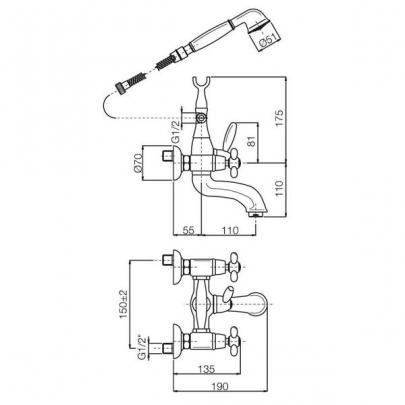 Ø51

175

G1/2

81

Ø70

110

55

110

150±2

G1/2"

135

190