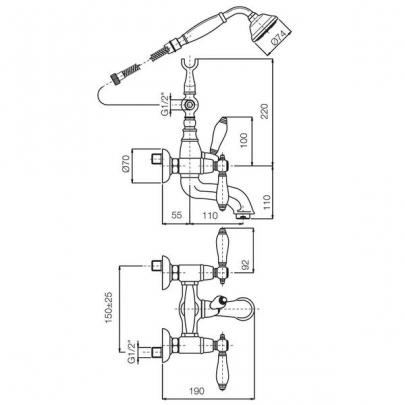 Ø74
G1/2"
220
100
Ø70
110
55
110
92
150±25
G1/2"
190