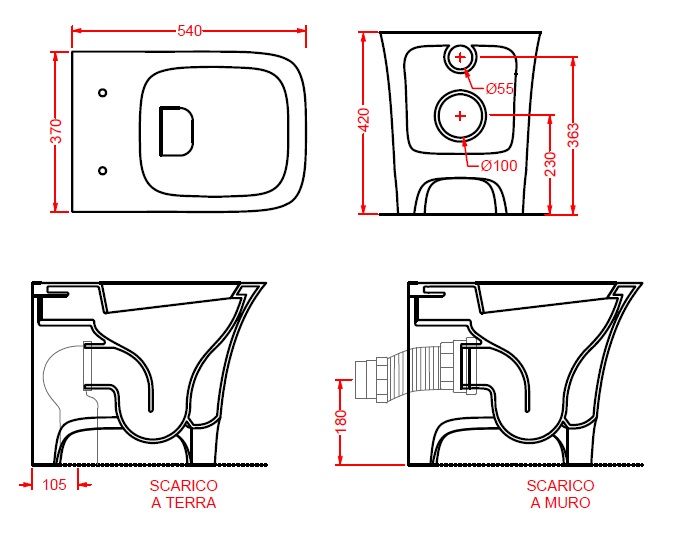 540

370

420

Ø55

Ø100

230

363

105

SCARICO A TERRA

180

SCARICO A MURO