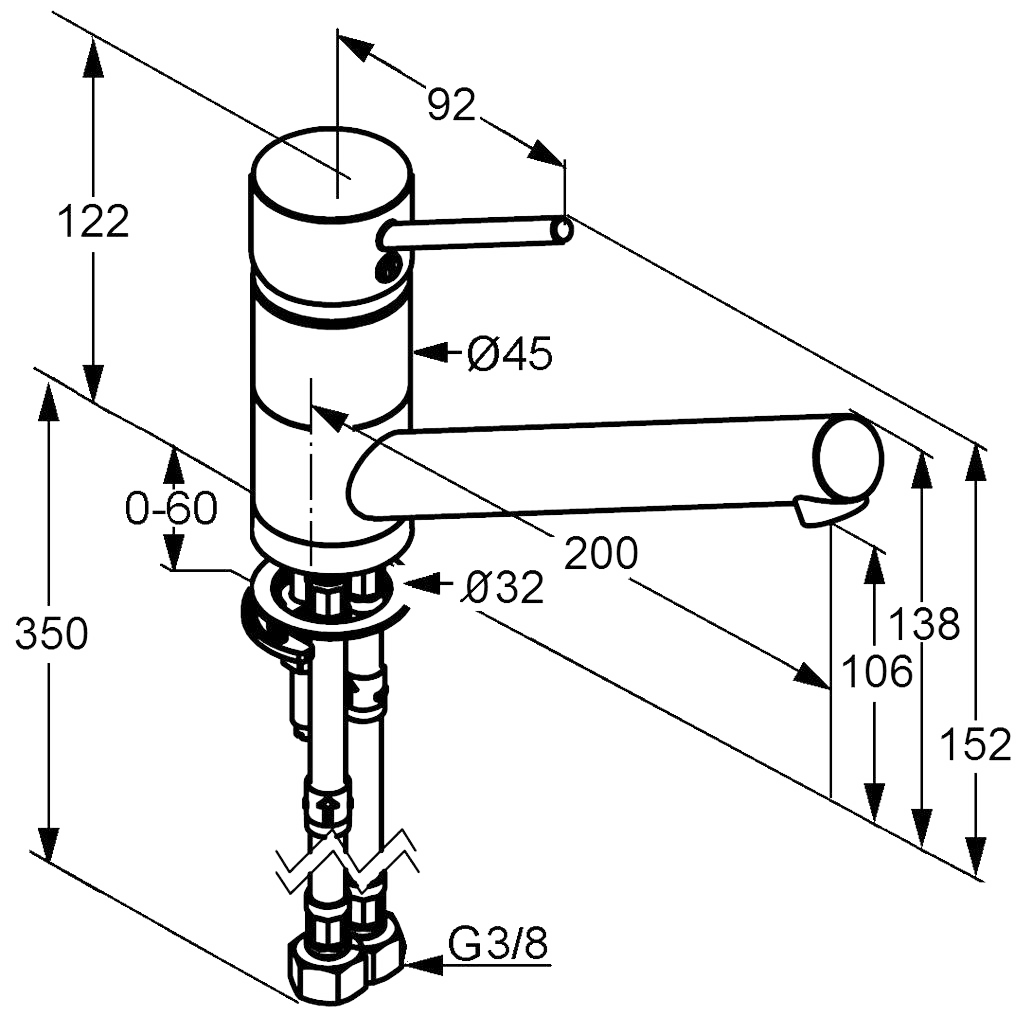 92
122
Ø45
0-60
200
Ø32
350
138
106
152
G3/8