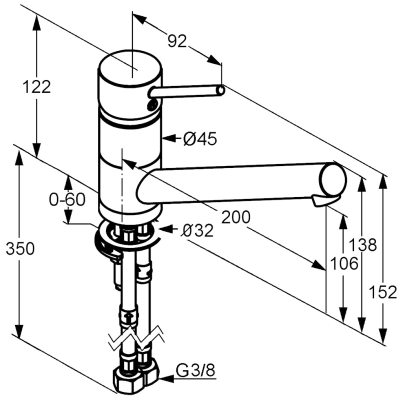 92
122
Ø45
0-60
200
Ø32
350
138
106
152
G3/8