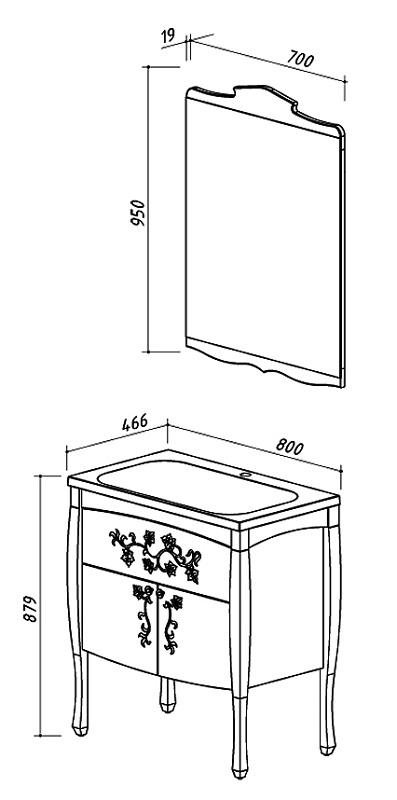 19
700
950
466
800
879