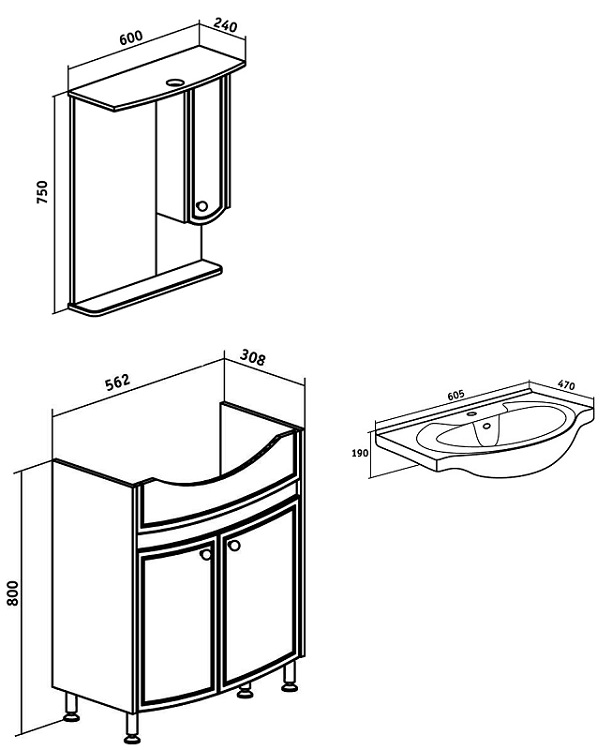 600
240
750
562
308
800
605
470
190