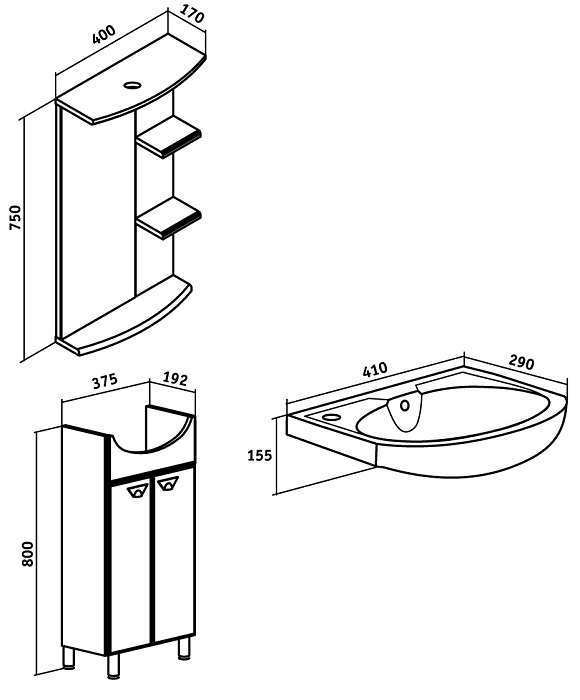 400
170
750
375
192
800
410
290
155